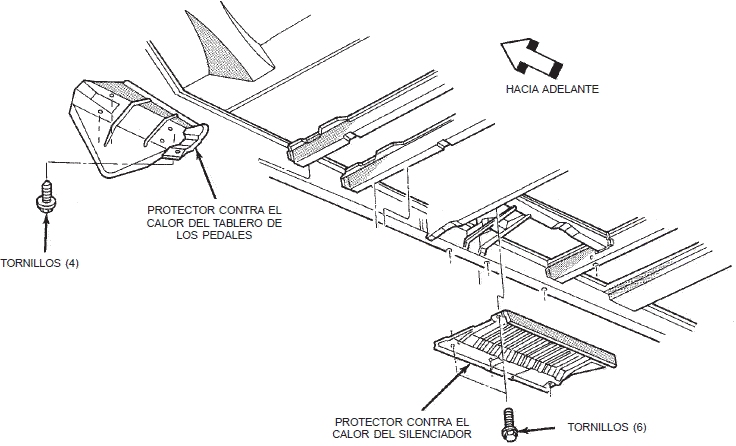 HACIA ADELANTE

PROTECTOR CONTRA EL CALOR DEL TABLERO DE LOS PEDALES

TORNILLOS (4)

PROTECTOR CONTRA EL CALOR DEL SILENCIADOR

TORNILLOS (6)