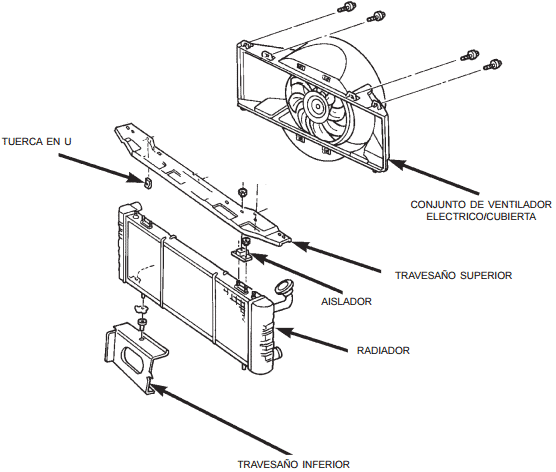 TUERCA EN U

CONJUNTO DE VENTILADOR ELECTRICO/CUBIERTA

TRAVESAÑO SUPERIOR

AISLADOR

RADIADOR

TRAVESAÑO INFERIOR