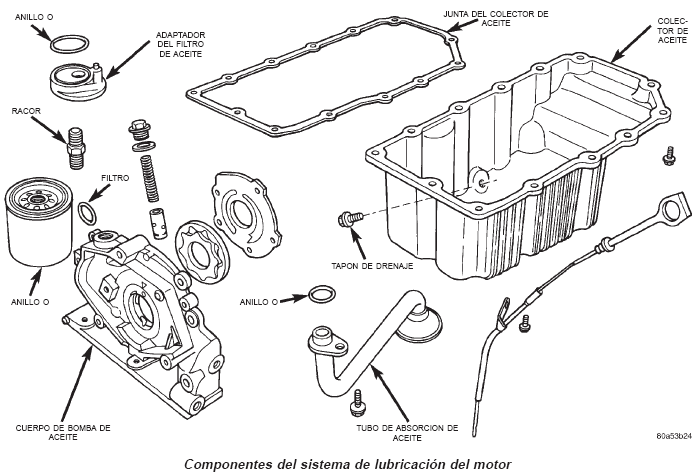 ANILLO O

ADAPTADOR DEL FILTRO DE ACEITE

JUNTA DEL COLECTOR DE ACEITE

COLECTOR DE ACEITE

RACOR

FILTRO

TAPON DE DRENAJE

ANILLO O

ANILLO O

CUERPO DE BOMBA DE ACEITE

TUBO DE ABSORCION DE ACEITE

80a53b24

Componentes del sistema de lubricación del motor