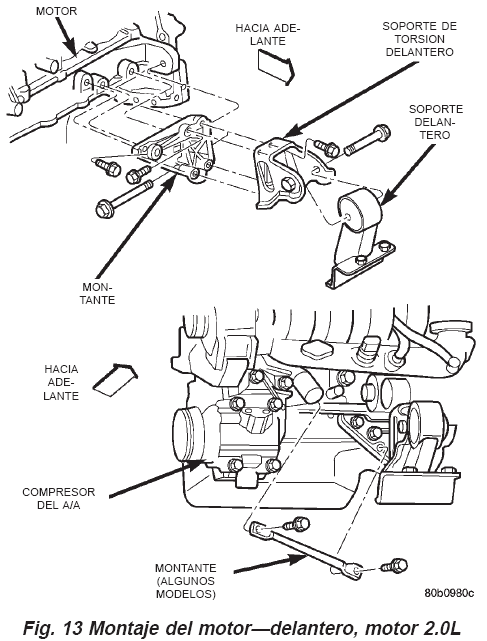 MOTOR

HACIA ADELANTE

SOPORTE DE TORSION DELANTERO

SOPORTE DELANTERO

MONTANTE

HACIA ADELANTE

COMPRESOR DEL A/A

MONTANTE (ALGUNOS MODELOS)

80b0980c

Fig. 13 Montaje del motor—delantero, motor 2.0L