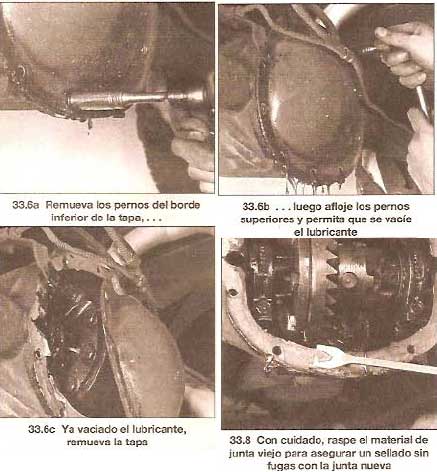 33.6a Remueva los pernos del borde inferior de la tapa, . . .

33.6b . . . luego afloje los pernos superiores y permita que se vacíe el lubricante

33.6c Ya vaciado el lubricante, remueva la tapa

33.8 Con cuidado, raspe el material de junta viejo para asegurar un sellado sin fugas con la junta nueva