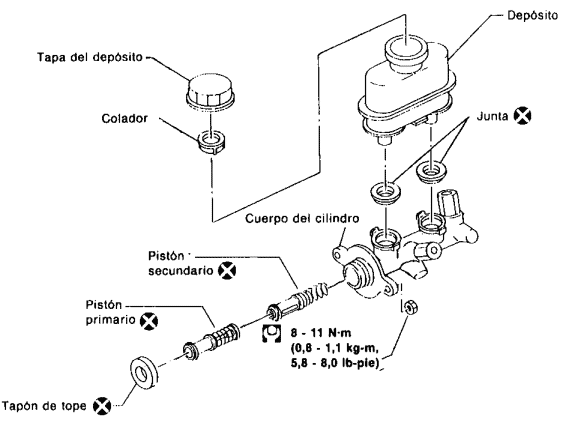 Depósito

Tapa del depósito

Colador

Junta

Cuerpo del cilindro

Pistón secundario

Pistón primario

8 - 11 N·m
(0,8 - 1,1 kg-m,
5,8 - 8,0 lb-pie)

Tapón de tope