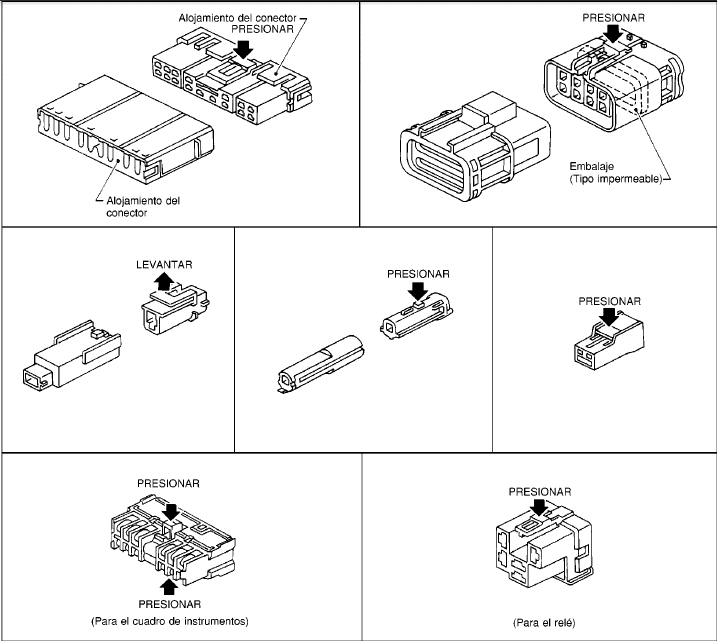 Alojamiento del conector
PRESIONAR

Alojamiento del conector

PRESIONAR

Embalaje
(Tipo impermeable)

LEVANTAR

PRESIONAR

PRESIONAR

PRESIONAR

PRESIONAR
(Para el cuadro de instrumentos)

PRESIONAR

(Para el relé)